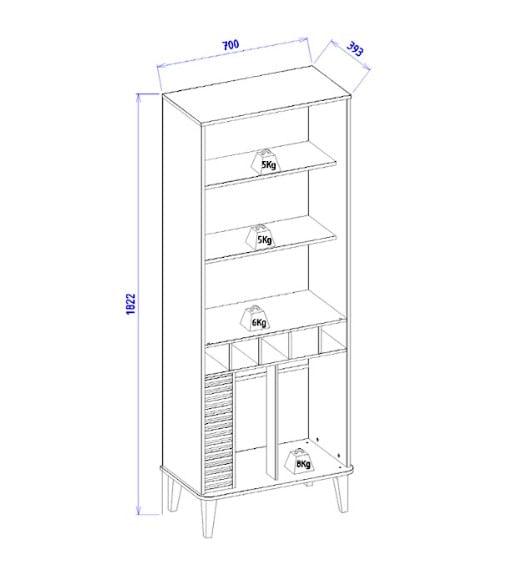 700

393

1822

5Kg

5Kg

6Kg

8Kg