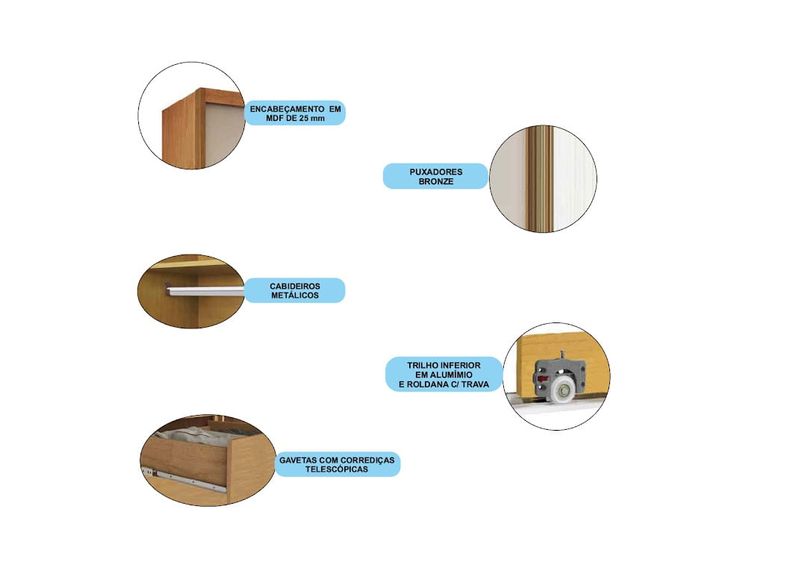 ENCABEÇAMENTO EM MDF DE 25 mm

PUXADORES BRONZE

CABIDEIROS METÁLICOS

TRILHO INFERIOR EM ALUMÍMIO E ROLDANA C/ TRAVA

GAVETAS COM CORREDIÇAS TELESCÓPICAS